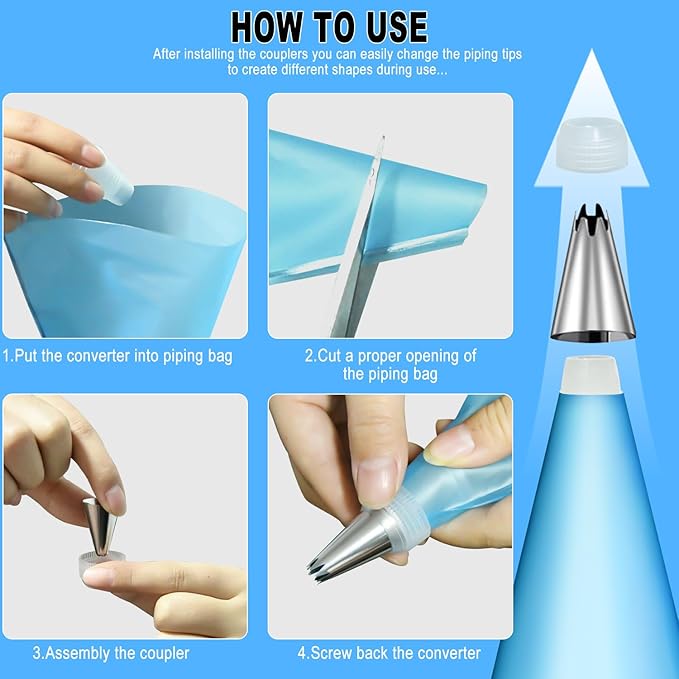 HOW TO USE

After installing the couplers you can easily change the piping tips to create different shapes during use...

1.Put the converter into piping bag

2.Cut a proper opening of the piping bag

3.Assembly the coupler

4.Screw back the converter