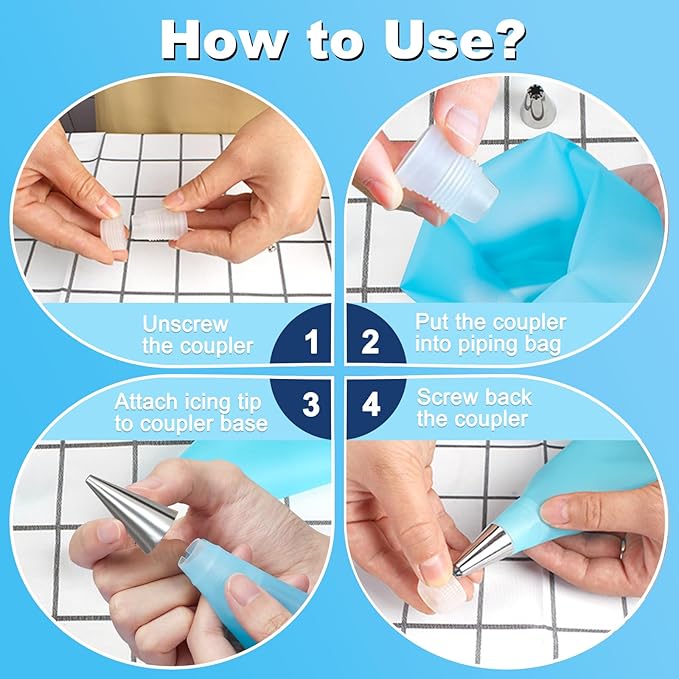 How to Use?

Unscrew the coupler

1

2

Put the coupler into piping bag

Attach icing tip to coupler base

3

4

Screw back the coupler