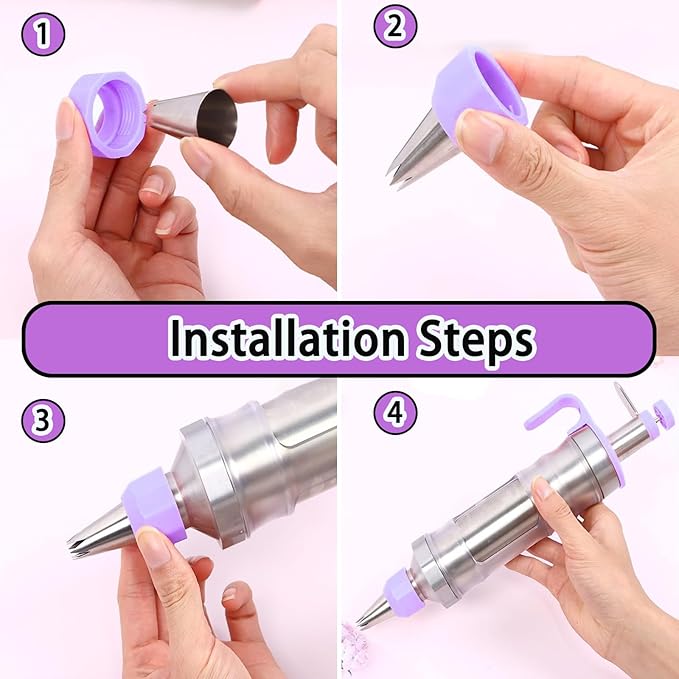 1

2

Installation Steps

3

4