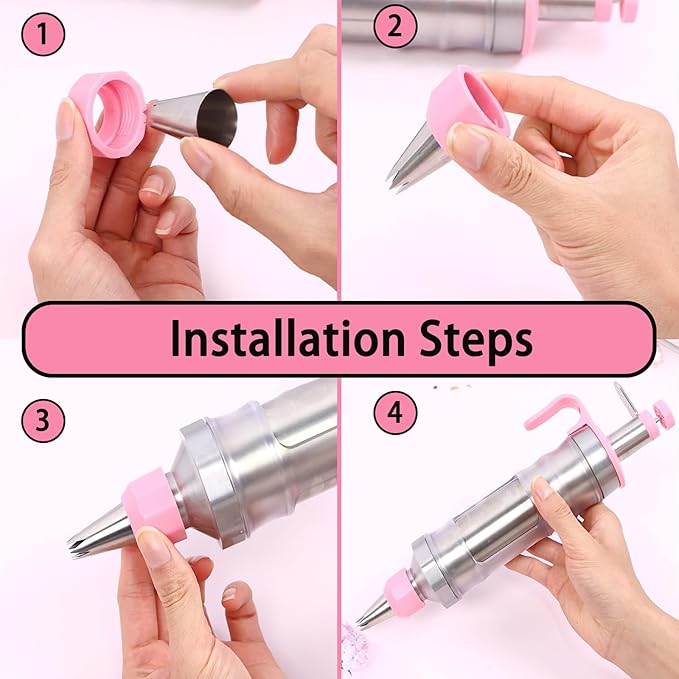 1

2

Installation Steps

3

4