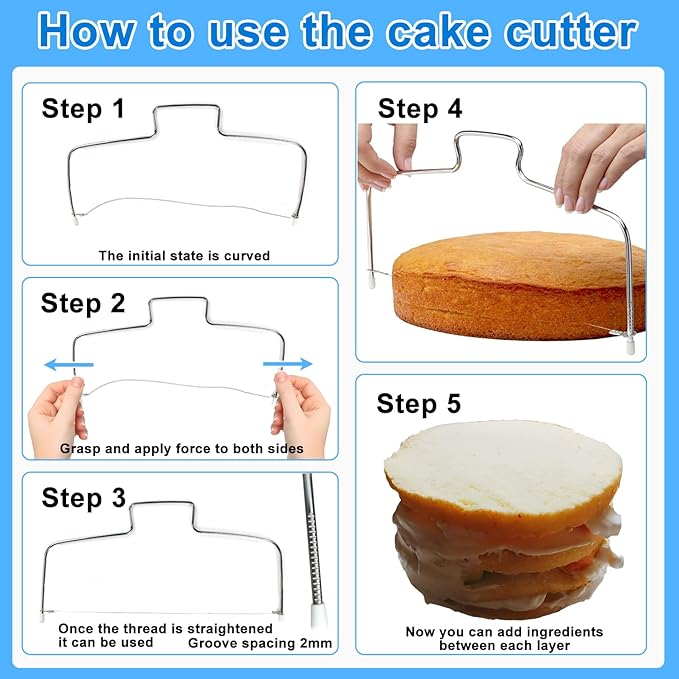 How to use the cake cutter

Step 1

The initial state is curved

Step 2

Grasp and apply force to both sides

Step 3

Once the thread is straightened it can be used

Groove spacing 2mm

Step 4

Step 5

Now you can add ingredients between each layer